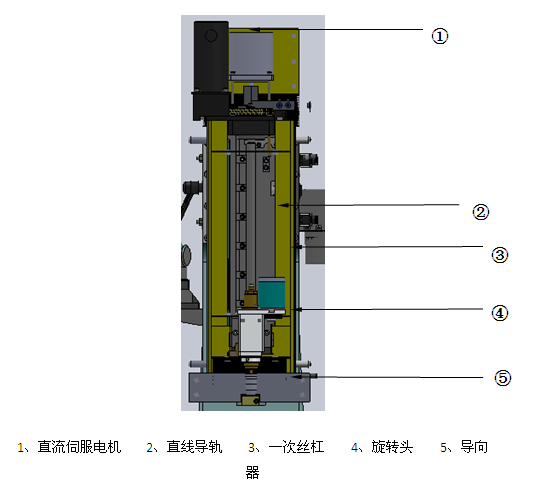 ①

②

③

④

⑤

1、直流伺服电机　2、直线导轨　3、一次丝杠　4、旋转头　5、导向器